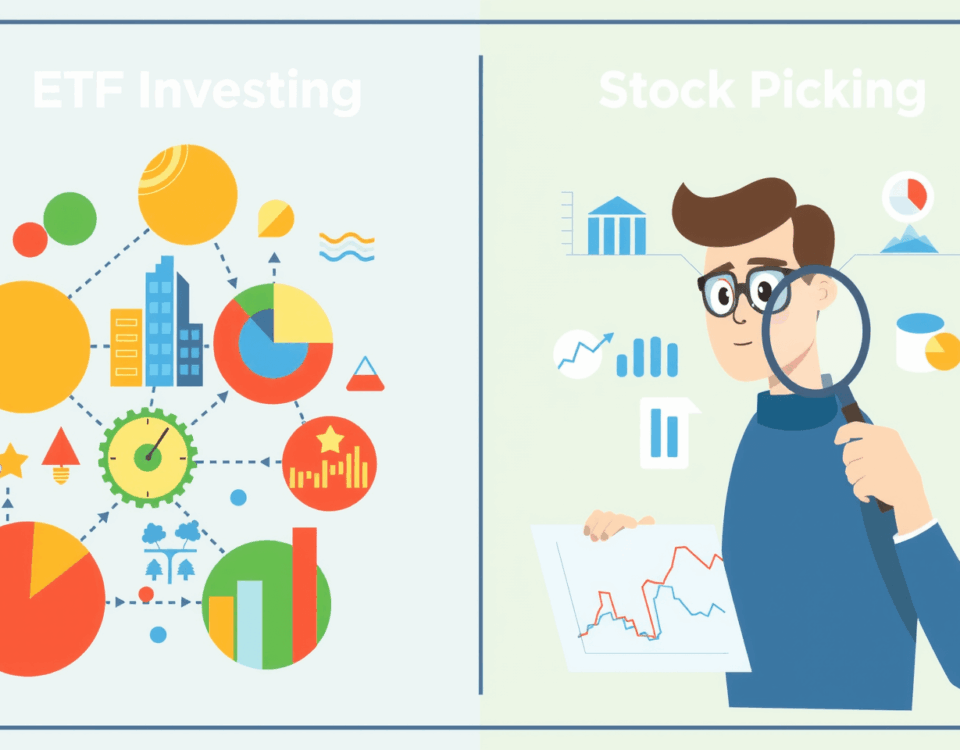 ETF Investing

Stock Picking